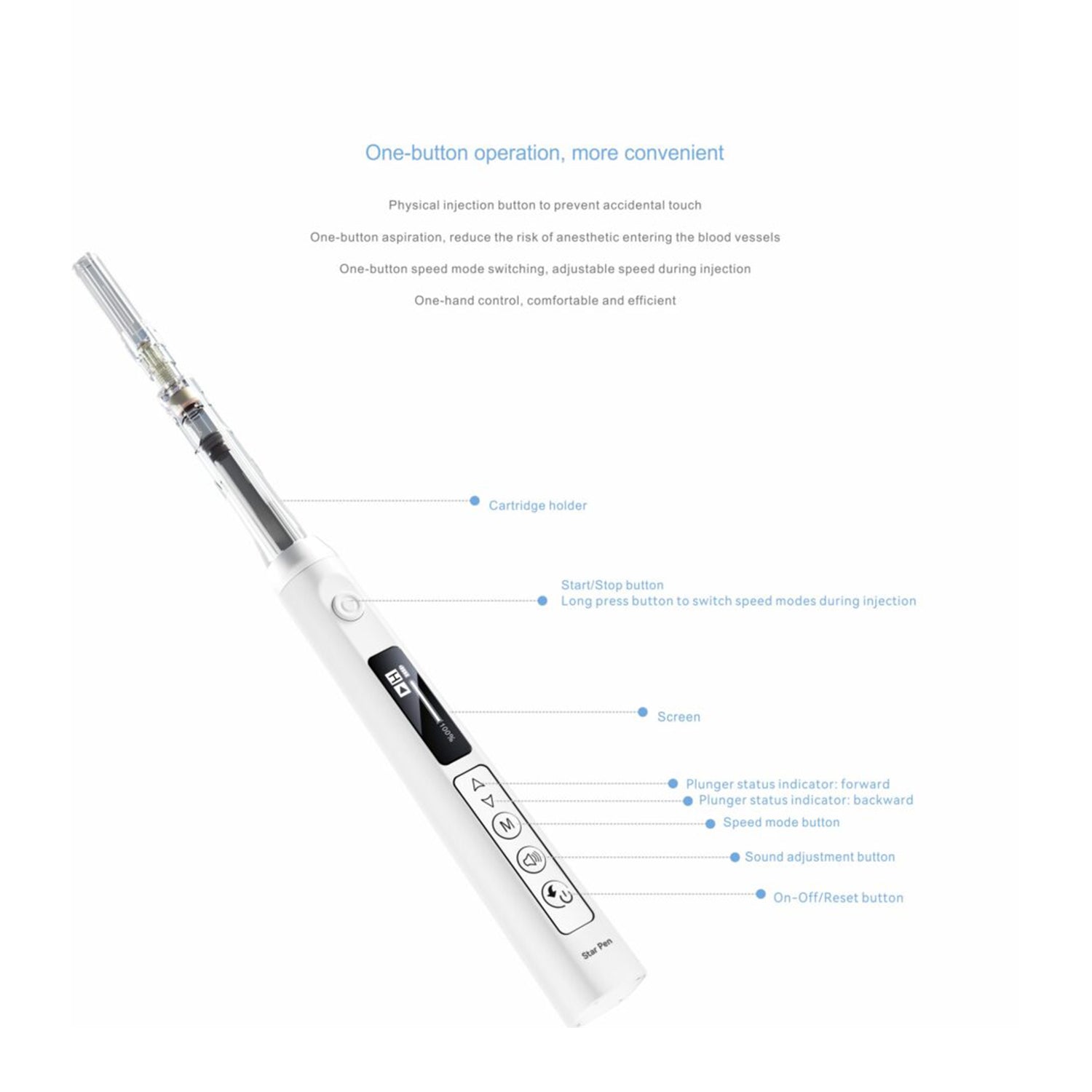 One-button operation, more convenient

Physical injection button to prevent accidental touch

One-button aspiration, reduce the risk of anesthetic entering the blood vessels

One-button speed mode switching, adjustable speed during injection

One-hand control, comfortable and efficient

Cartridge holder

Start/Stop button
Long press button to switch speed modes during injection

100%

Screen

Plunger status indicator: forward

Plunger status indicator: backward

M

Speed mode button

Sound adjustment button

On-Off/Reset button

Star Pen