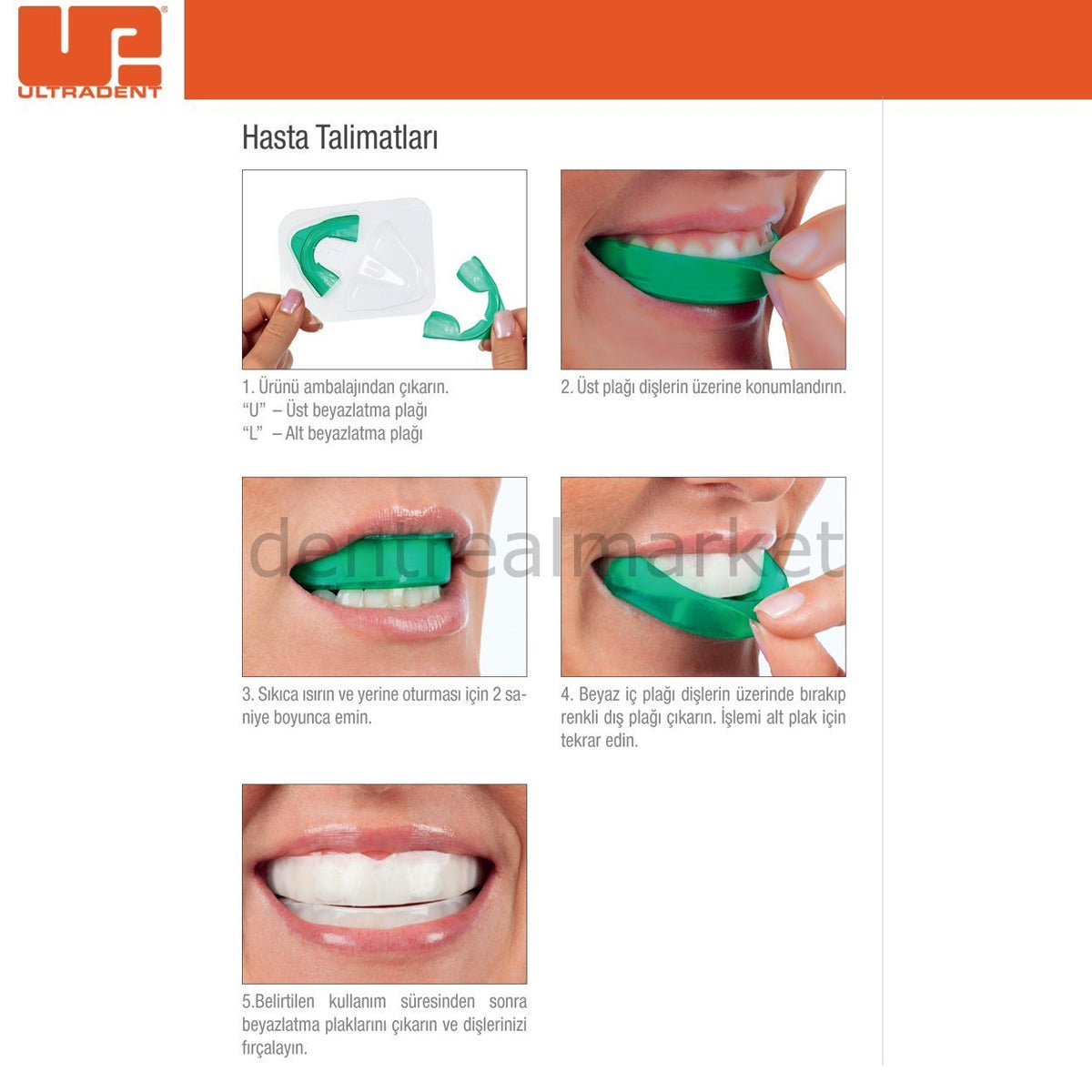 ULTRADENT

Hasta Talimatları

1. Ürünü ambalajından çıkarın.
"U" – Üst beyazlatma plağı
"L" – Alt beyazlatma plağı

2. Üst plağı dişlerin üzerine konumlandırın.

dentrealmarket

3. Sıkıca ısırın ve yerine oturması için 2 saniye boyunca emin.

4. Beyaz iç plağı dişlerin üzerinde bırakıp renkli dış plağı çıkarın. İşlemi alt plak için tekrar edin.

5.Belirtilen kullanım süresinden sonra beyazlatma plaklarını çıkarın ve dişlerinizi fırçalayın.